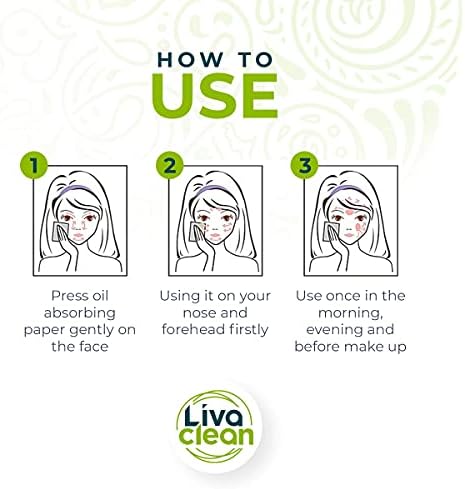 HOW TO
USE

1
Press oil absorbing paper gently on the face

2
Using it on your nose and forehead firstly

3
Use once in the morning, evening and before make up

Liva
clean