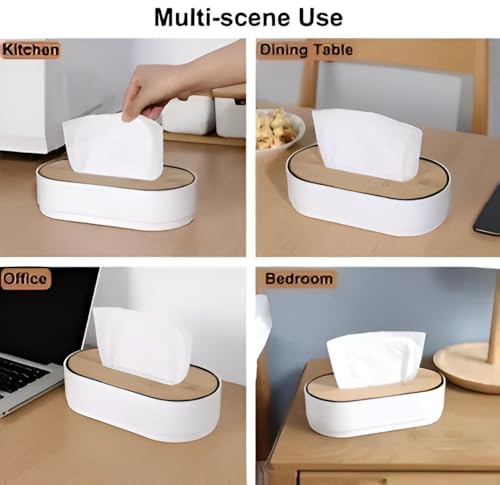 Multi-scene Use

Kitchen

Dining Table

Office

Bedroom