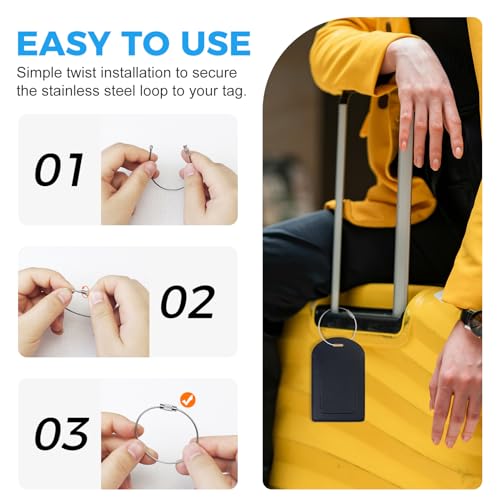 EASY TO USE

Simple twist installation to secure the stainless steel loop to your tag.

01

02

03