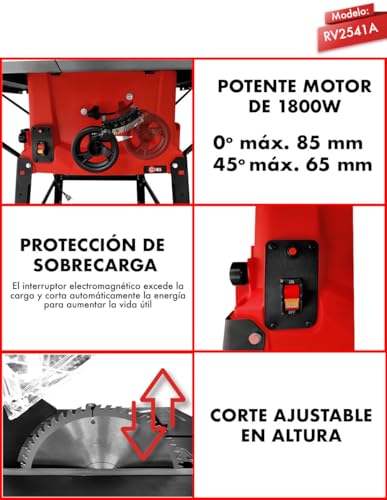 Modelo:
RV2541A

POTENTE MOTOR DE 1800W

0° máx. 85 mm
45° máx. 65 mm

PROTECCIÓN DE SOBRECARGA

El interruptor electromagnético excede la carga y corta automáticamente la energía para aumentar la vida útil

ON
OFF

CORTE AJUSTABLE EN ALTURA