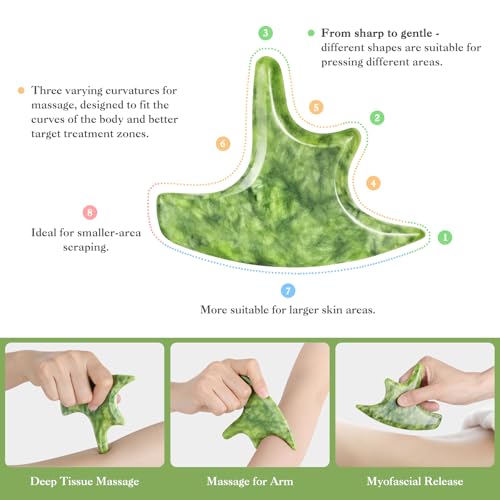 3

From sharp to gentle - different shapes are suitable for pressing different areas.

Three varying curvatures for massage, designed to fit the curves of the body and better target treatment zones.

5

2

6

4

8

Ideal for smaller-area scraping.

1

7

More suitable for larger skin areas.

Deep Tissue Massage

Massage for Arm

Myofascial Release