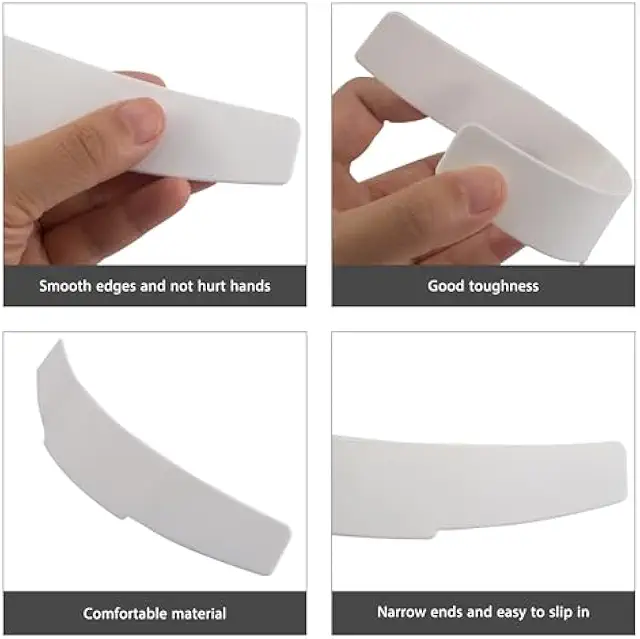 Smooth edges and not hurt hands

Good toughness

Comfortable material

Narrow ends and easy to slip in