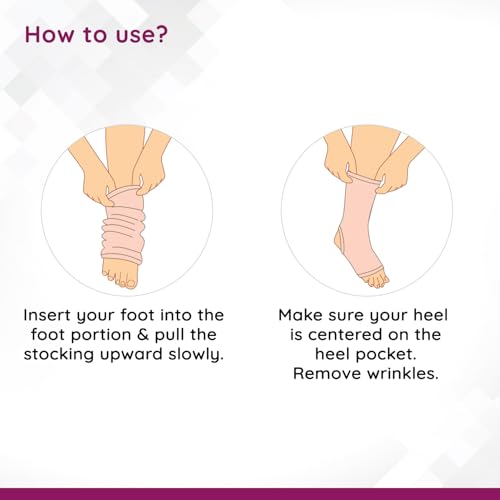 How to use?

Insert your foot into the foot portion & pull the stocking upward slowly.

Make sure your heel is centered on the heel pocket. Remove wrinkles.