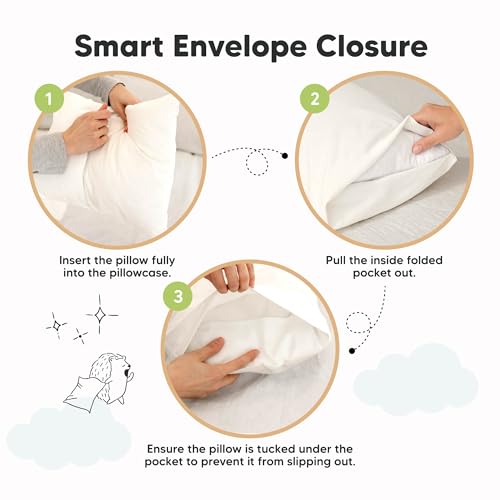 Smart Envelope Closure

1

Insert the pillow fully into the pillowcase.

2

Pull the inside folded pocket out.

3

Ensure the pillow is tucked under the pocket to prevent it from slipping out.