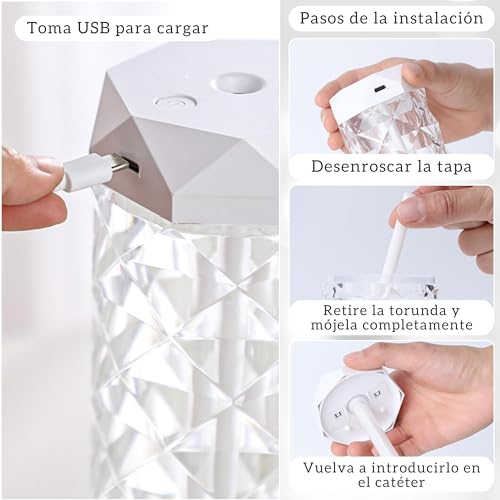 Toma USB para cargar

Pasos de la instalación

Desenroscar la tapa

Retire la torunda y mójela completamente

Vuelva a introducirlo en el catéter