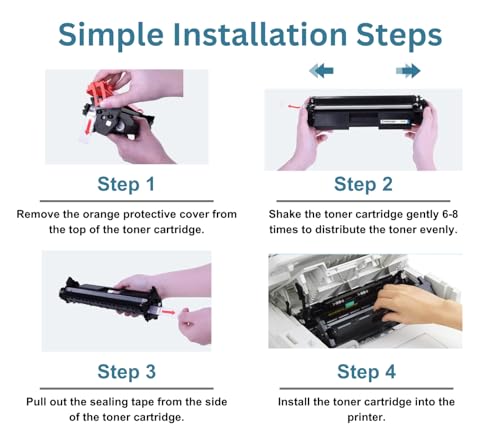 Simple Installation Steps

Step 1

Remove the orange protective cover from the top of the toner cartridge.

Step 2

Shake the toner cartridge gently 6-8 times to distribute the toner evenly.

Step 3

Pull out the sealing tape from the side of the toner cartridge.

Step 4

Install the toner cartridge into the printer.