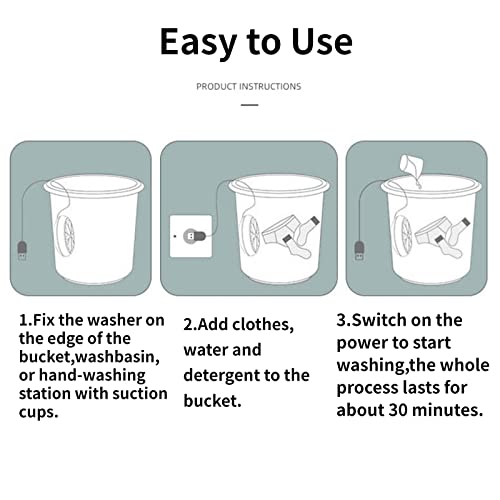 Easy to Use

PRODUCT INSTRUCTIONS

1.Fix the washer on the edge of the bucket,washbasin, or hand-washing station with suction cups.

2.Add clothes, water and detergent to the bucket.

3.Switch on the power to start washing,the whole process lasts for about 30 minutes.