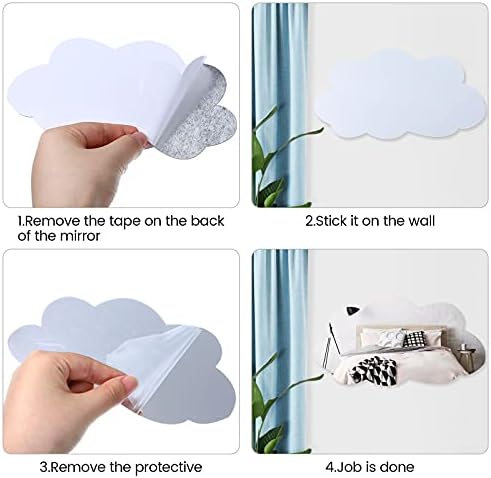 1.Remove the tape on the back of the mirror

2.Stick it on the wall

3.Remove the protective

4.Job is done