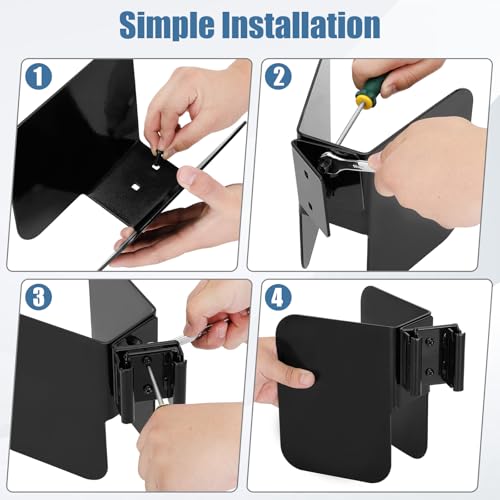 Simple Installation

1

2

3

4