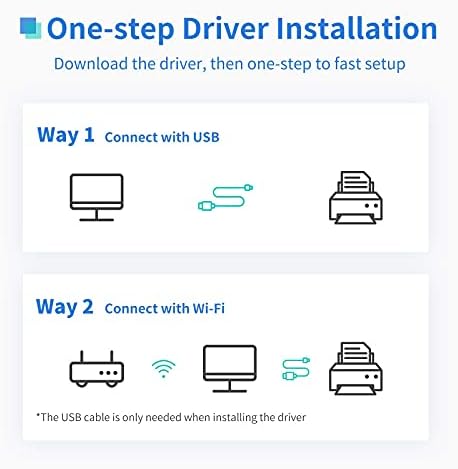 One-step Driver Installation

Download the driver, then one-step to fast setup

Way 1 Connect with USB

Way 2 Connect with Wi-Fi

*The USB cable is only needed when installing the driver