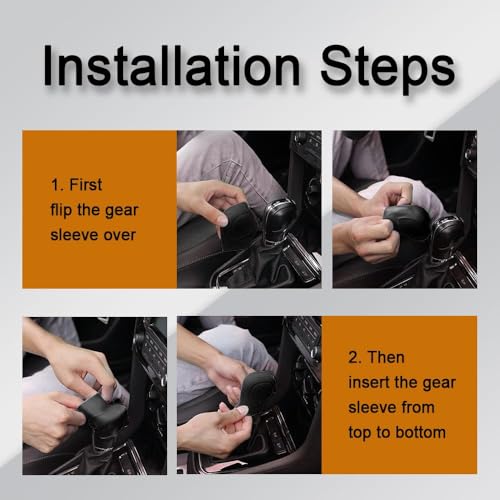 Installation Steps

1. First flip the gear sleeve over

2. Then insert the gear sleeve from top to bottom