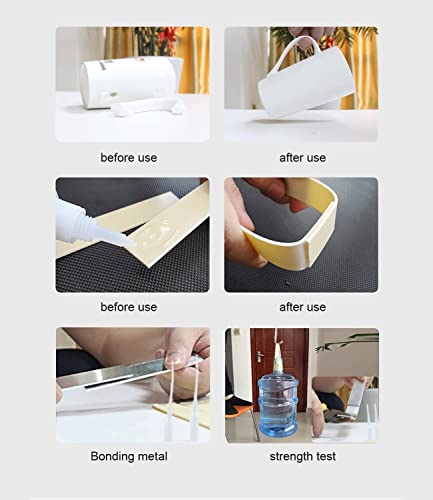 before use

after use

before use

after use

Bonding metal

strength test