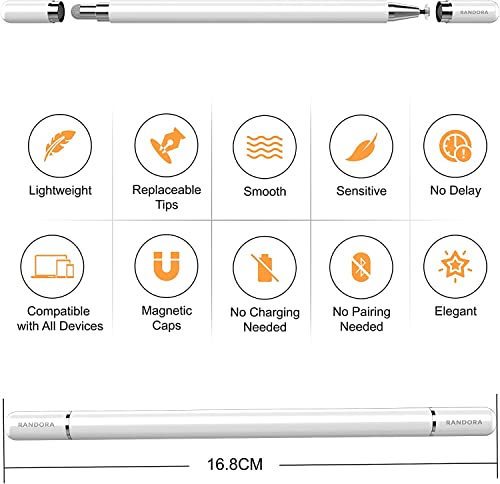 RANDORA

Lightweight

Replaceable Tips

Smooth

Sensitive

No Delay

Compatible with All Devices

Magnetic Caps

No Charging Needed

No Pairing Needed

Elegant

RANDORA

RANDORA

16.8CM