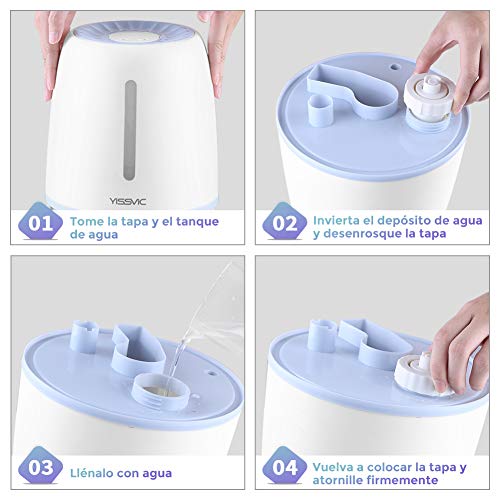 YISSVIC

01 Tome la tapa y el tanque de agua

02 Invierta el depósito de agua y desenrosque la tapa

03 Llénalo con agua

04 Vuelva a colocar la tapa y atornille firmemente