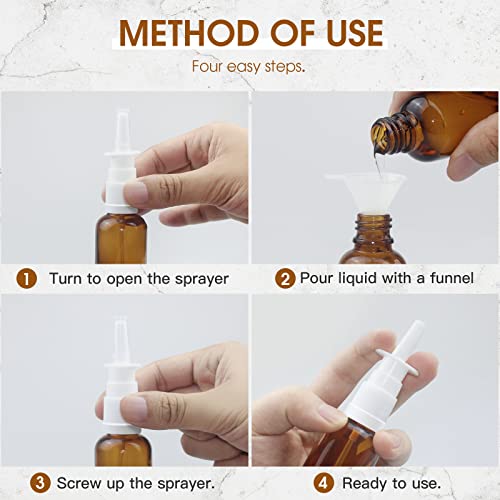 METHOD OF USE

Four easy steps.

1 Turn to open the sprayer

2 Pour liquid with a funnel

3 Screw up the sprayer.

4 Ready to use.