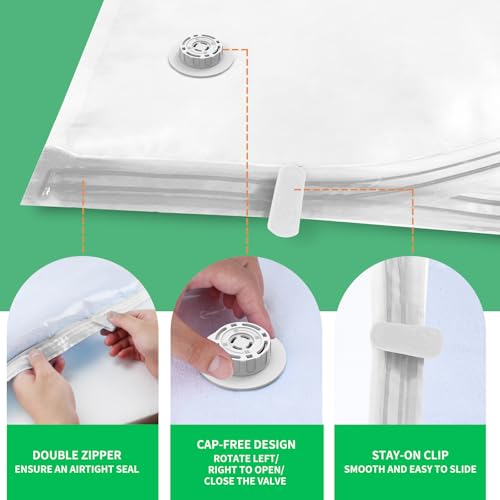 DOUBLE ZIPPER
ENSURE AN AIRTIGHT SEAL

CAP-FREE DESIGN
ROTATE LEFT/ RIGHT TO OPEN/ CLOSE THE VALVE

STAY-ON CLIP
SMOOTH AND EASY TO SLIDE