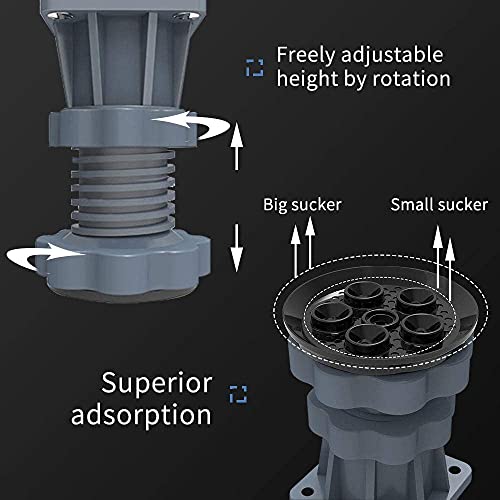 Freely adjustable height by rotation

Big sucker

Small sucker

Superior adsorption