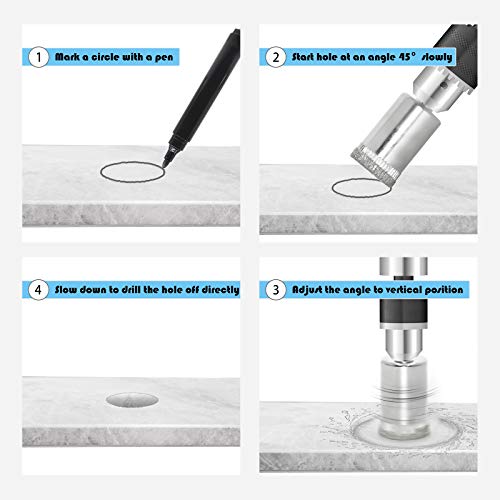 1 Mark a circle with a pen

2 Start hole at an angle 45° slowly

4 Slow down to drill the hole off directly

3 Adjust the angle to vertical position