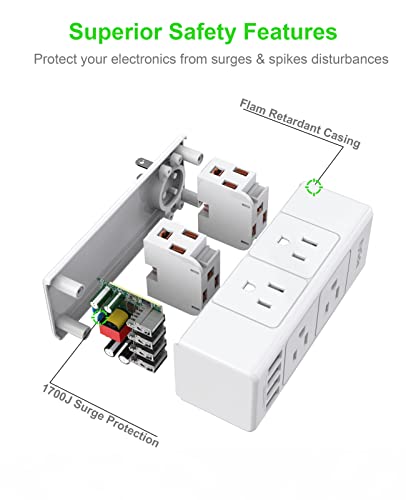 Superior Safety Features

Protect your electronics from surges & spikes disturbances

Flam Retardant Casing

1700J Surge Protection