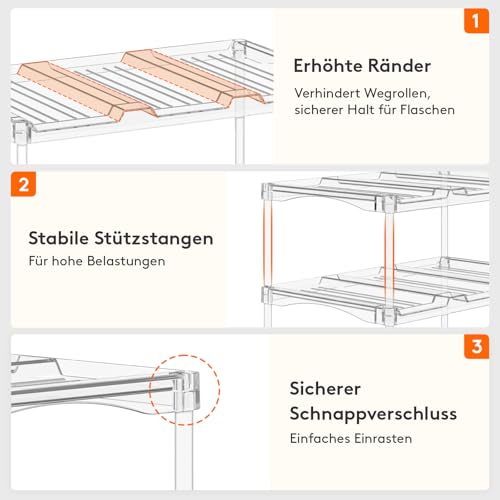 1

Erhöhte Ränder

Verhindert Wegrollen, sicherer Halt für Flaschen

2

Stabile Stützstangen

Für hohe Belastungen

3

Sicherer Schnappverschluss

Einfaches Einrasten