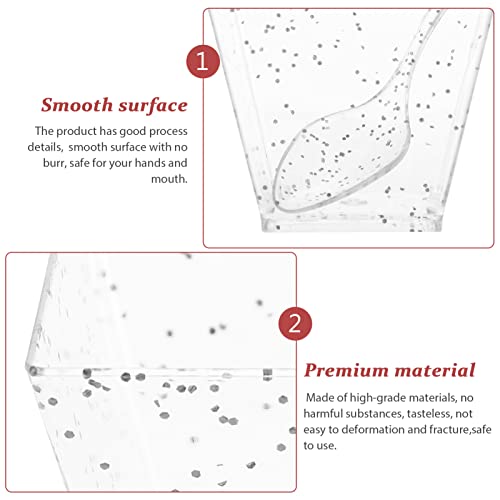 1

Smooth surface

The product has good process details, smooth surface with no burr, safe for your hands and mouth.

2

Premium material

Made of high-grade materials, no harmful substances, tasteless, not easy to deformation and fracture,safe to use.