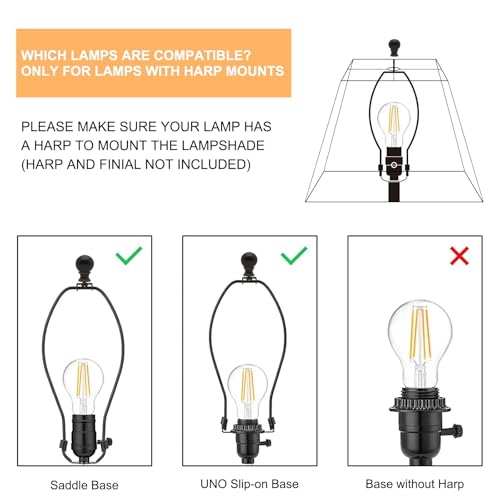 WHICH LAMPS ARE COMPATIBLE?
ONLY FOR LAMPS WITH HARP MOUNTS

PLEASE MAKE SURE YOUR LAMP HAS A HARP TO MOUNT THE LAMPSHADE (HARP AND FINIAL NOT INCLUDED)

Saddle Base

UNO Slip-on Base

Base without Harp