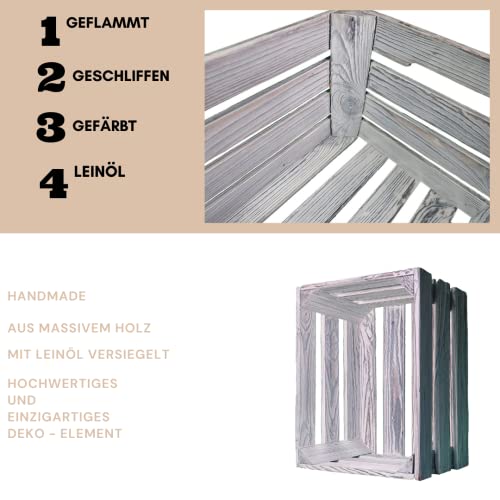 1 GEFLAMMT

2 GESCHLIFFEN

3 GEFÄRBT

4 LEINÖL

HANDMADE

AUS MASSIVEM HOLZ

MIT LEINÖL VERSIEGELT

HOCHWERTIGES UND EINZIGARTIGES DEKO - ELEMENT