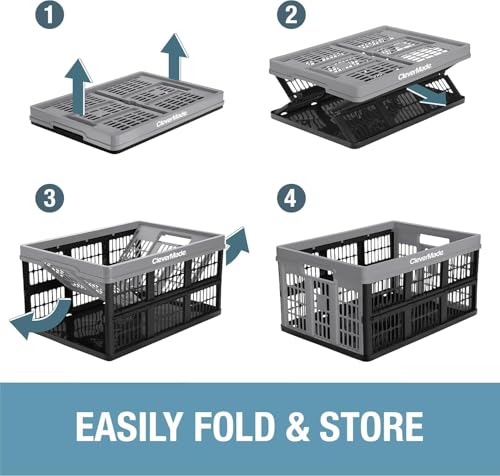 1

CleverMade

2

CleverMade

3

CleverMade

4

CleverMade

EASILY FOLD & STORE