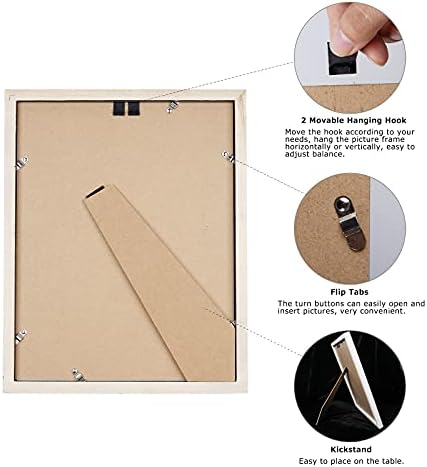 2 Movable Hanging Hook

Move the hook according to your needs, hang the picture frame horizontally or vertically, easy to adjust balance.

Flip Tabs

The turn buttons can easily open and insert pictures, very convenient.

Kickstand

Easy to place on the table.