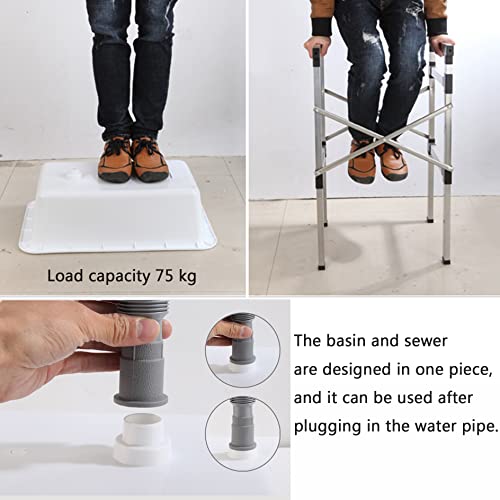 Load capacity 75 kg

The basin and sewer are designed in one piece, and it can be used after plugging in the water pipe.