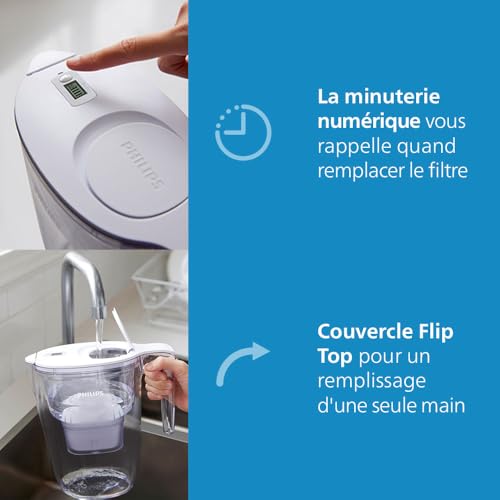 PHILIPS

La minuterie numérique vous rappelle quand remplacer le filtre

Couvercle Flip Top pour un remplissage d'une seule main