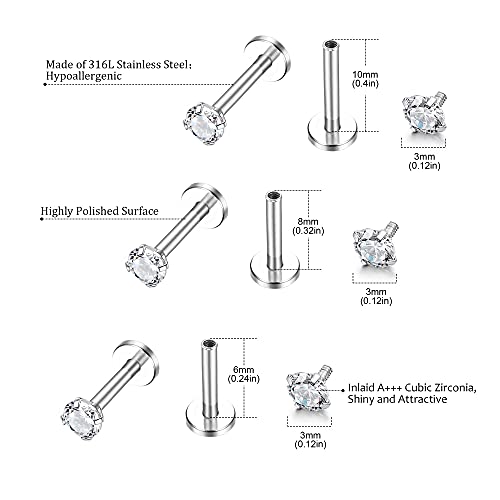 Made of 316L Stainless Steel; Hypoallergenic

10mm
(0.4in)

3mm
(0.12in)

Highly Polished Surface

8mm
(0.32in)

3mm
(0.12in)

6mm
(0.24in)

Inlaid A+++ Cubic Zirconia, Shiny and Attractive

3mm
(0.12in)