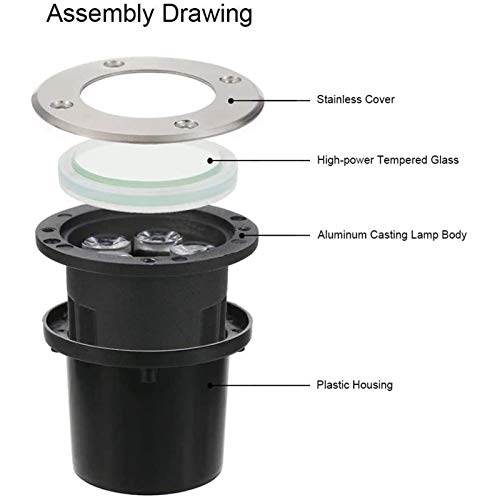 Assembly Drawing

Stainless Cover

High-power Tempered Glass

Aluminum Casting Lamp Body

Plastic Housing