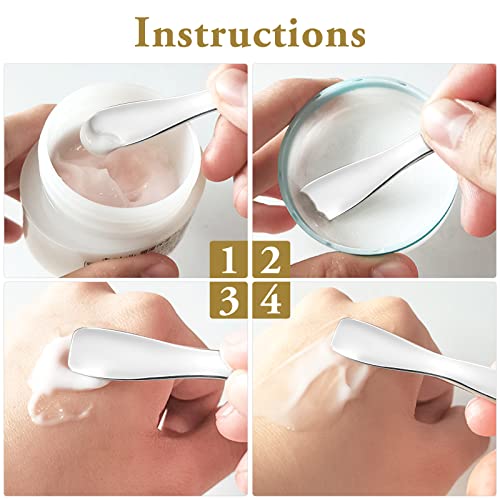 Instructions

1 2
3 4