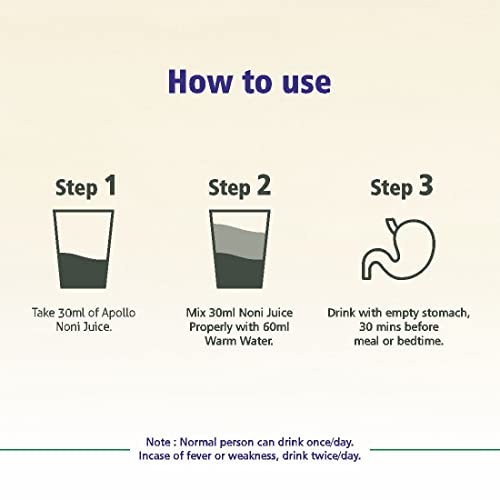 How to use

Step 1

Take 30ml of Apollo Noni Juice.

Step 2

Mix 30ml Noni Juice Properly with 60ml Warm Water.

Step 3

Drink with empty stomach, 30 mins before meal or bedtime.

Note : Normal person can drink once/day. Incase of fever or weakness, drink twice/day.