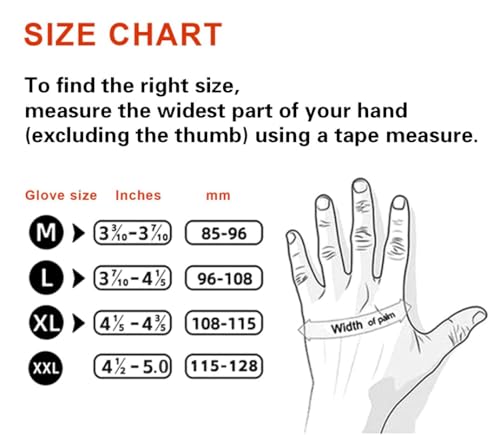 SIZE CHART

To find the right size, measure the widest part of your hand (excluding the thumb) using a tape measure.

| Glove size | Inches | mm |
|---|---|---|
| M | $3\frac{3}{10}$-$3\frac{7}{10}$ | 85-96 |
| L | $3\frac{7}{10}$-$4\frac{1}{5}$ | 96-108 |
| XL | $4\frac{1}{5}$-$4\frac{3}{5}$ | 108-115 |
| XXL | $4\frac{1}{2}$-5.0 | 115-128 |

Width of palm