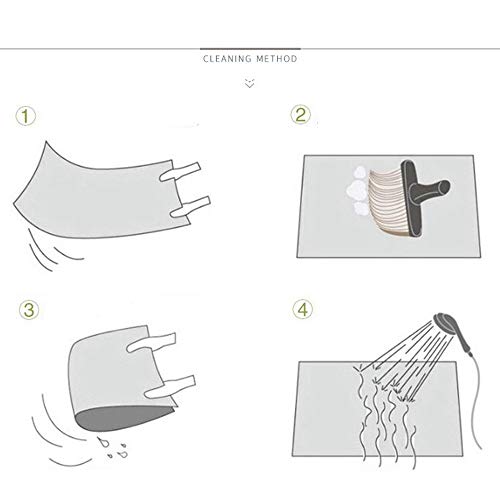 CLEANING METHOD

①

②

③

④