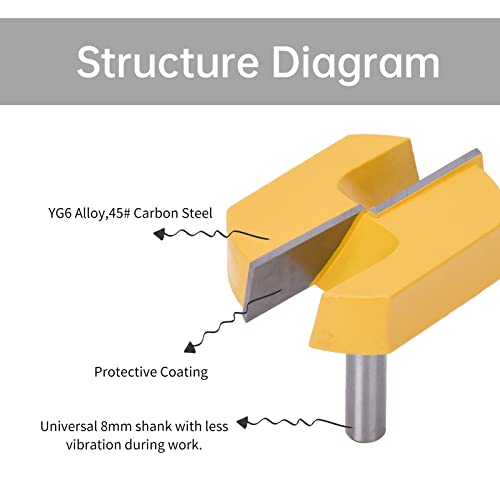 Structure Diagram

YG6 Alloy,45# Carbon Steel

Protective Coating

Universal 8mm shank with less vibration during work.