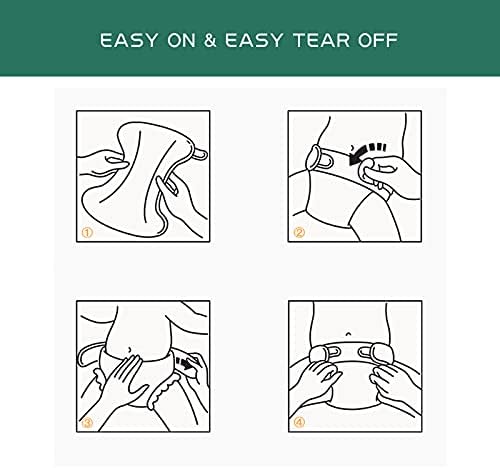 EASY ON & EASY TEAR OFF

①

②

③

④