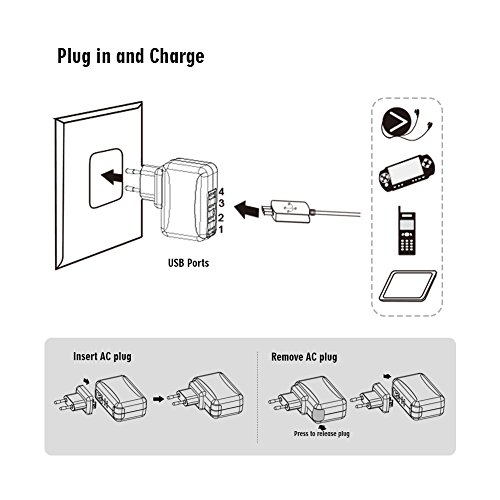 Plug in and Charge

4
3
2
1

USB Ports

Insert AC plug

Remove AC plug

Press to release plug