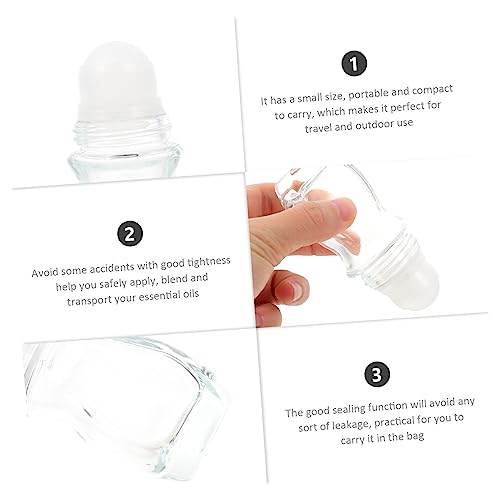 1

It has a small size, portable and compact to carry, which makes it perfect for travel and outdoor use

2

Avoid some accidents with good tightness help you safely apply, blend and transport your essential oils

3

The good sealing function will avoid any sort of leakage, practical for you to carry it in the bag