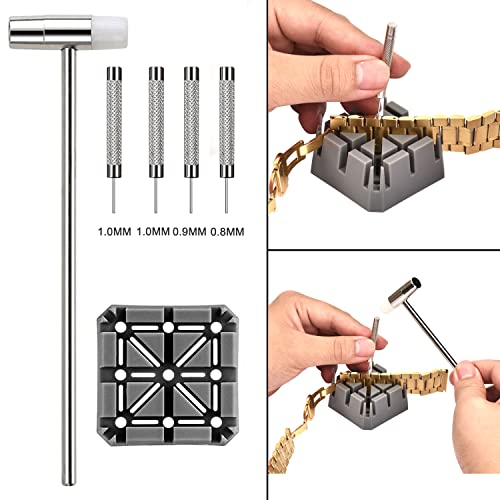 1.0MM 1.0MM 0.9MM 0.8MM