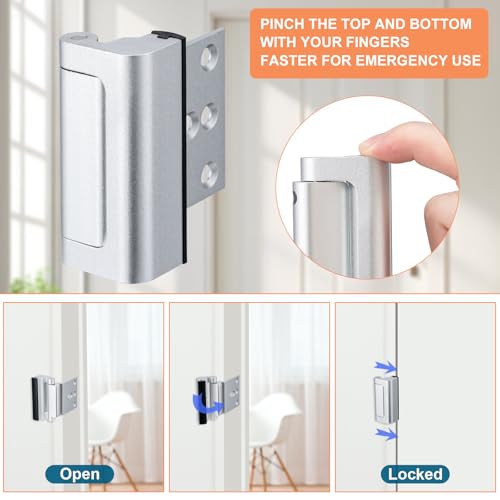 PINCH THE TOP AND BOTTOM WITH YOUR FINGERS FASTER FOR EMERGENCY USE

Open

Locked