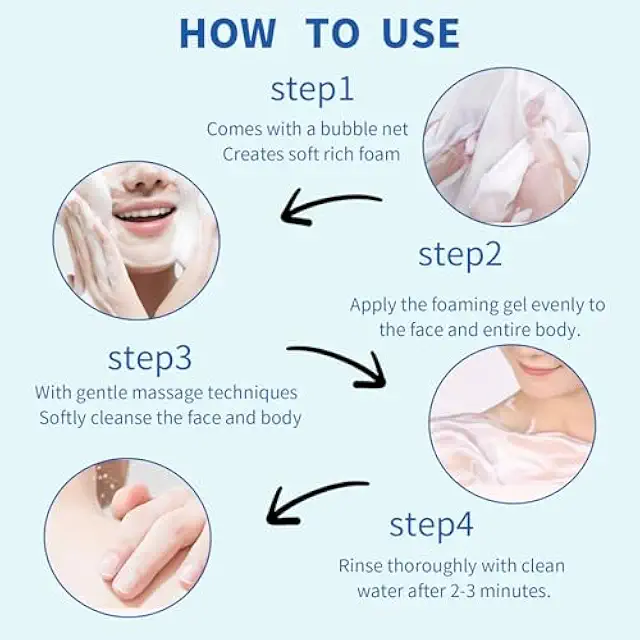 HOW TO USE

step1

Comes with a bubble net
Creates soft rich foam

step2

Apply the foaming gel evenly to the face and entire body.

step3

With gentle massage techniques
Softly cleanse the face and body

step4

Rinse thoroughly with clean water after 2-3 minutes.