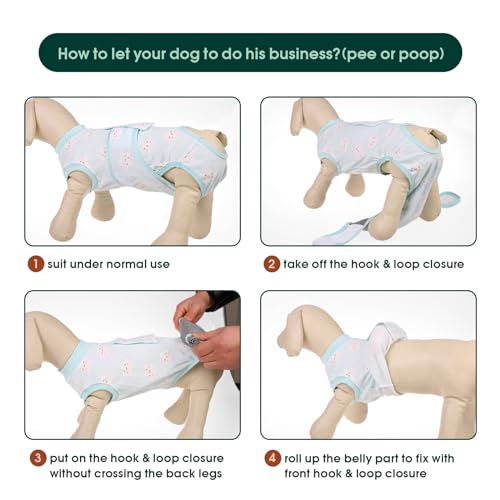 How to let your dog to do his business?(pee or poop)

1 suit under normal use

2 take off the hook & loop closure

3 put on the hook & loop closure without crossing the back legs

4 roll up the belly part to fix with front hook & loop closure