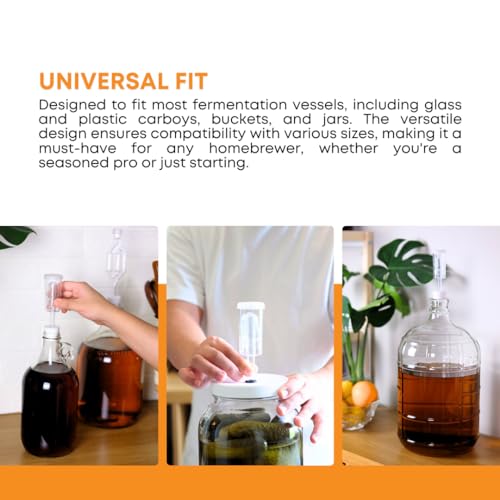 UNIVERSAL FIT

Designed to fit most fermentation vessels, including glass and plastic carboys, buckets, and jars. The versatile design ensures compatibility with various sizes, making it a must-have for any homebrewer, whether you're a seasoned pro or just starting.