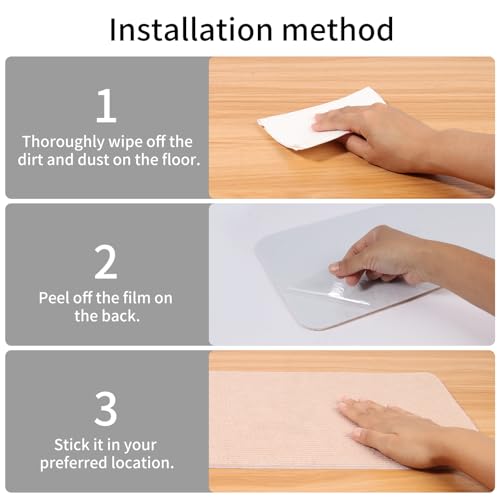 Installation method

1
Thoroughly wipe off the dirt and dust on the floor.

2
Peel off the film on the back.

3
Stick it in your preferred location.