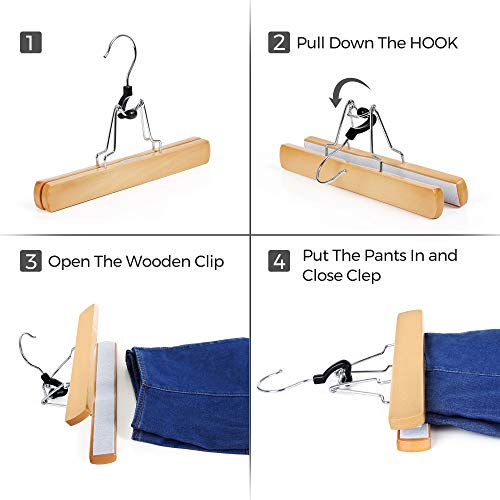 1

2 Pull Down The HOOK

3 Open The Wooden Clip

4 Put The Pants In and Close Clep