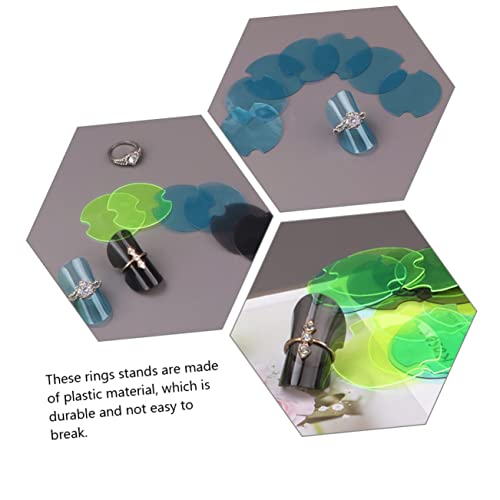 These rings stands are made of plastic material, which is durable and not easy to break.