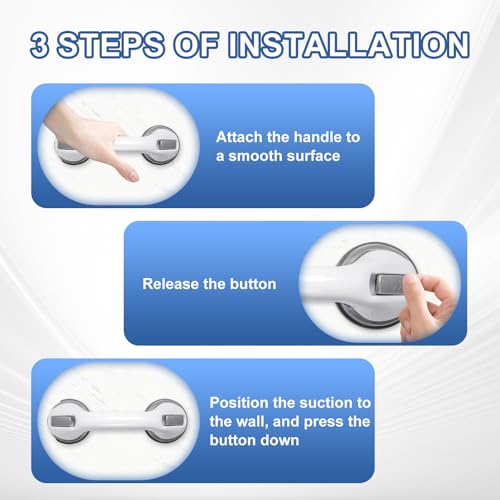 3 STEPS OF INSTALLATION

Attach the handle to a smooth surface

Release the button

Position the suction to the wall, and press the button down